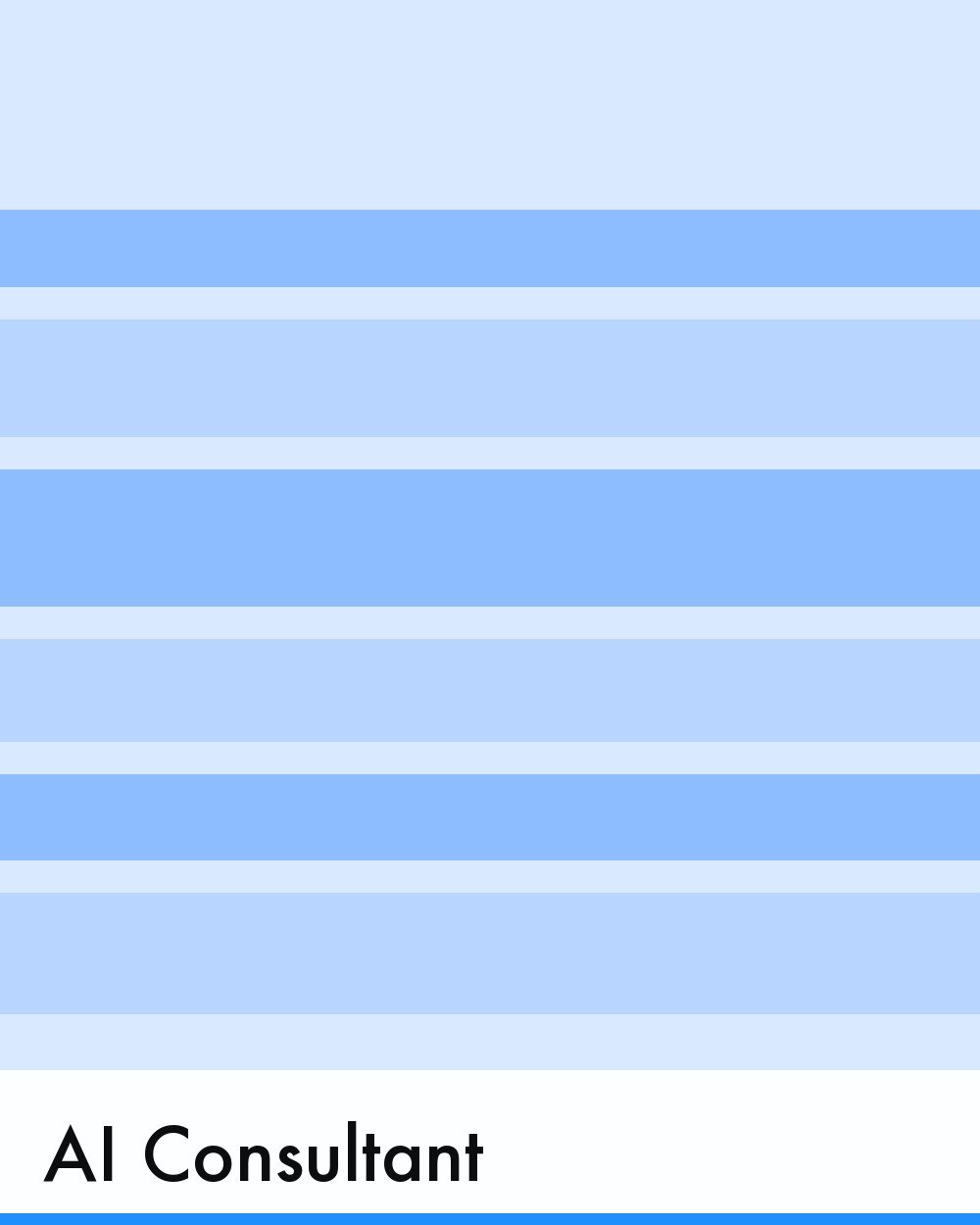 AI Consultant